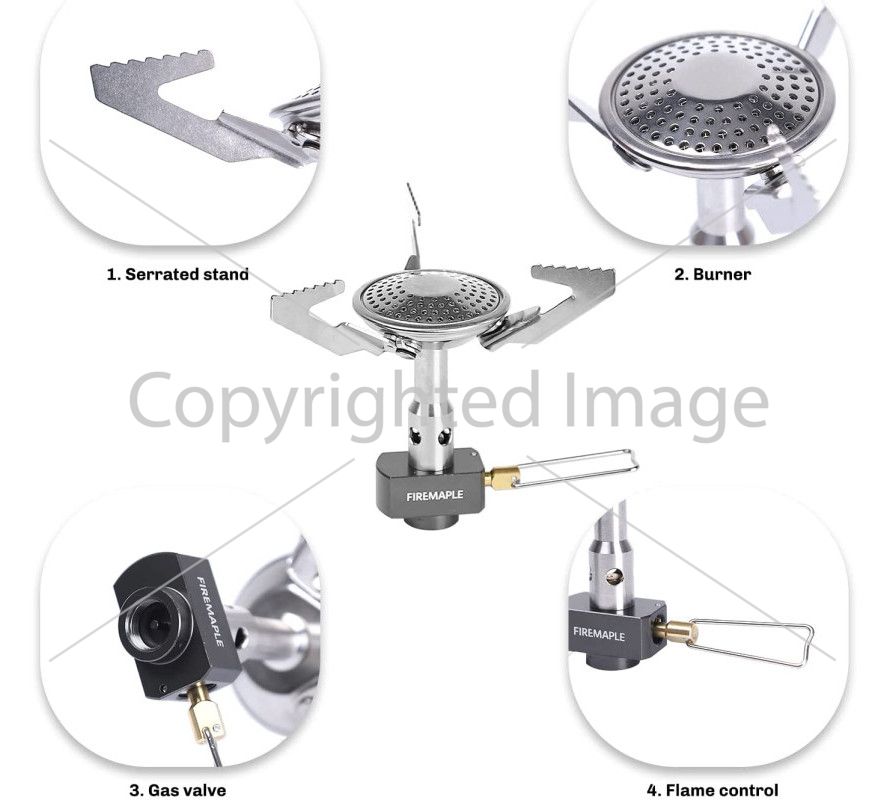 1. Serrated stand

2. Burner

Copyrighted Image

FIREMAPLE

FIREMAPLE

FIREMAPLE

3. Gas valve

4. Flame control